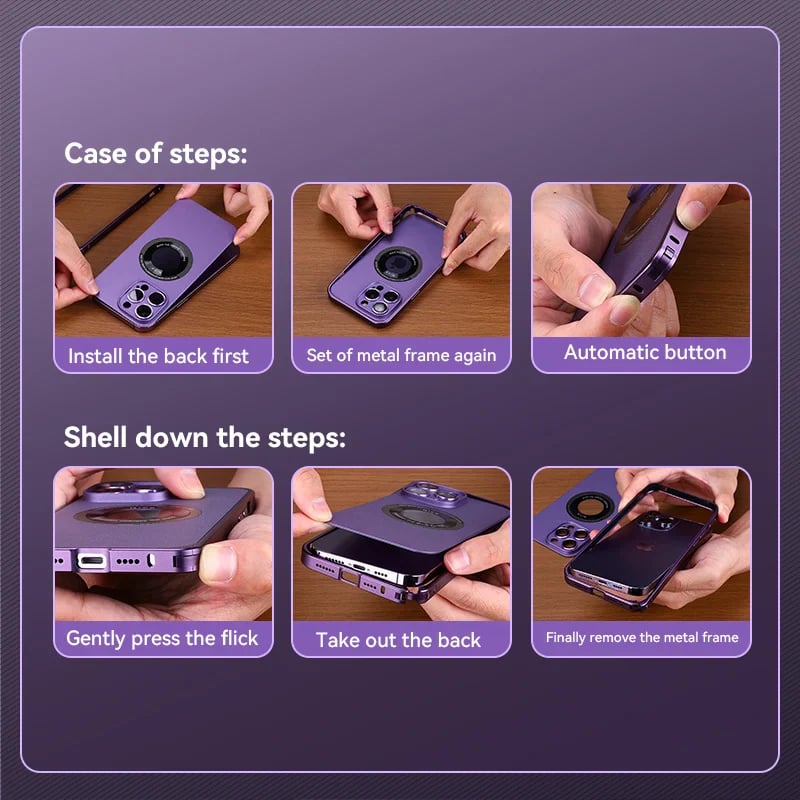 Case of steps:

Install the back first

Set of metal frame again

Automatic button

Shell down the steps:

Gently press the flick

Take out the back

Finally remove the metal frame